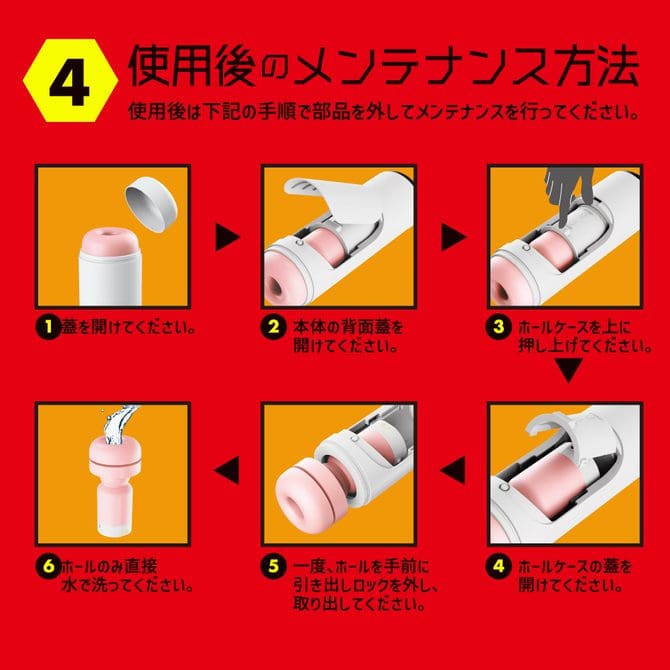 4 使用後のメンテナンス方法

使用後は下記の手順で部品を外してメンテナンスを行ってください。

1 蓋を開けてください。

2 本体の背面蓋を開けてください。

3 ホールケースを上に押し上げてください。

4 ホールケースの蓋を開けてください。

5 一度、ホールを手前に引き出しロックを外し、取り出してください。

6 ホールのみ直接水で洗ってください。