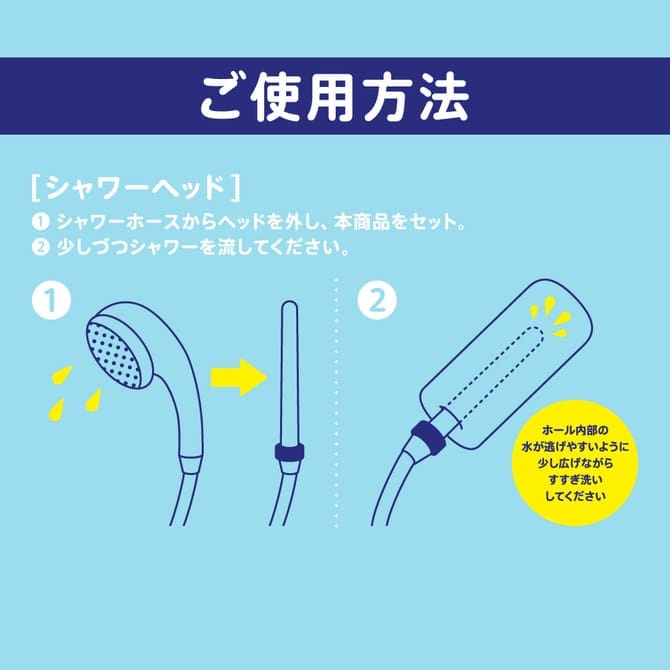 ご使用方法

[シャワーヘッド]

❶ シャワーホースからヘッドを外し、本商品をセット。
❷ 少しづつシャワーを流してください。

1

2

ホール内部の水が逃げやすいように少し広げながらすすぎ洗いしてください