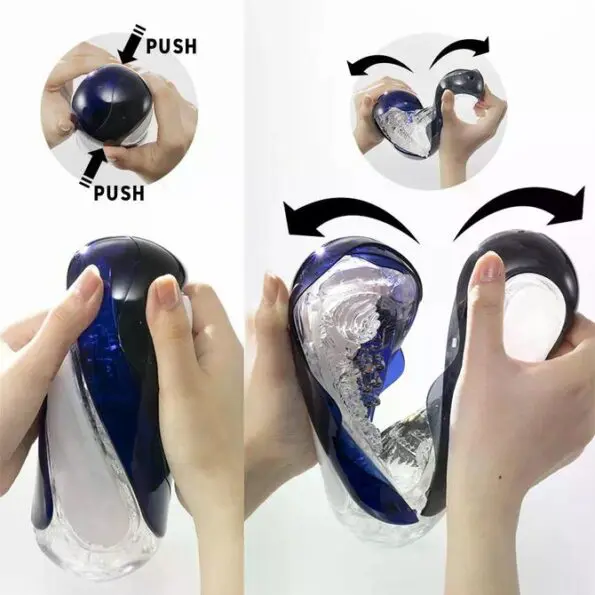 PUSH
PUSH