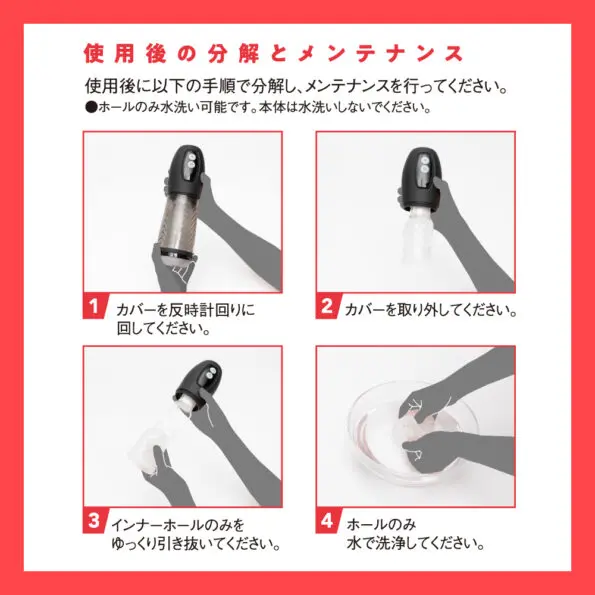 使用後の分解とメンテナンス

使用後に以下の手順で分解し、メンテナンスを行ってください。
●ホールのみ水洗い可能です。本体は水洗いしないでください。

1 カバーを反時計回りに回してください。

2 カバーを取り外してください。

3 インナーホールのみをゆっくり引き抜いてください。

4 ホールのみ水で洗浄してください。