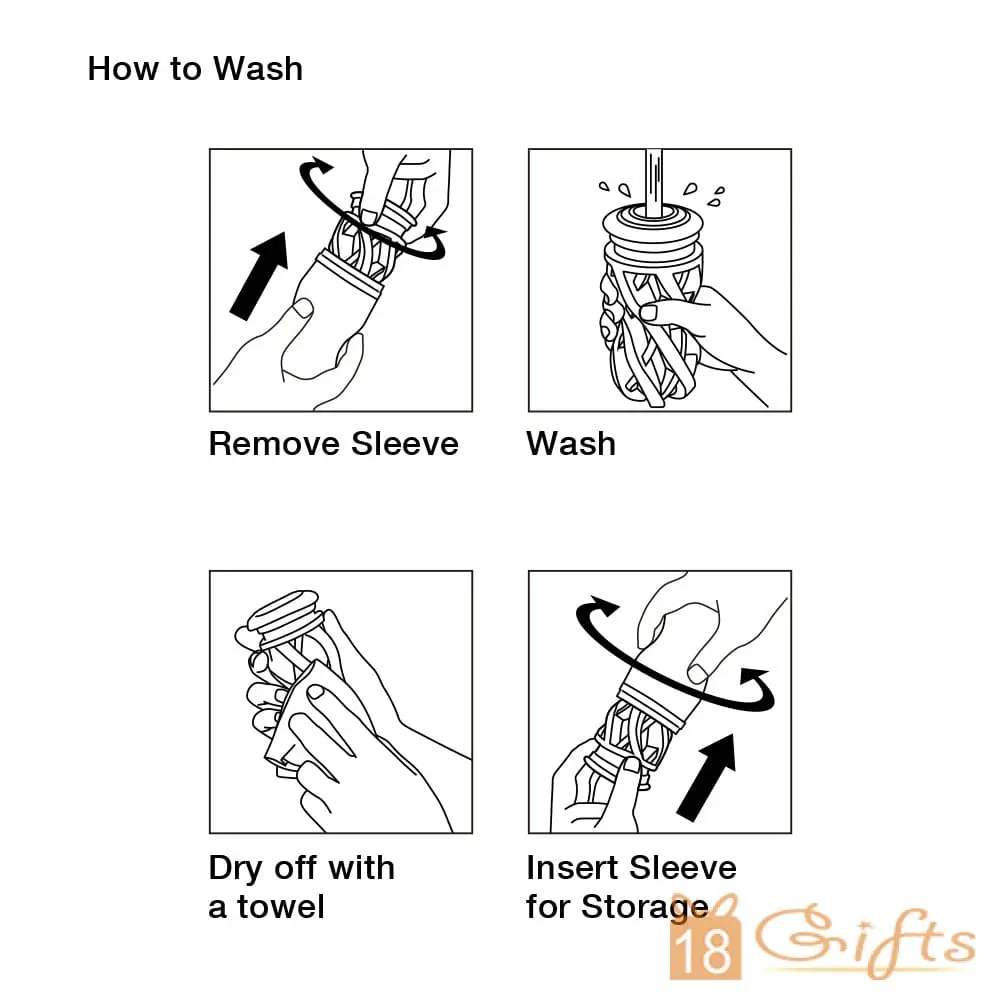 How to Wash

Remove Sleeve

Wash

Dry off with a towel

Insert Sleeve for Storage

18 Gifts