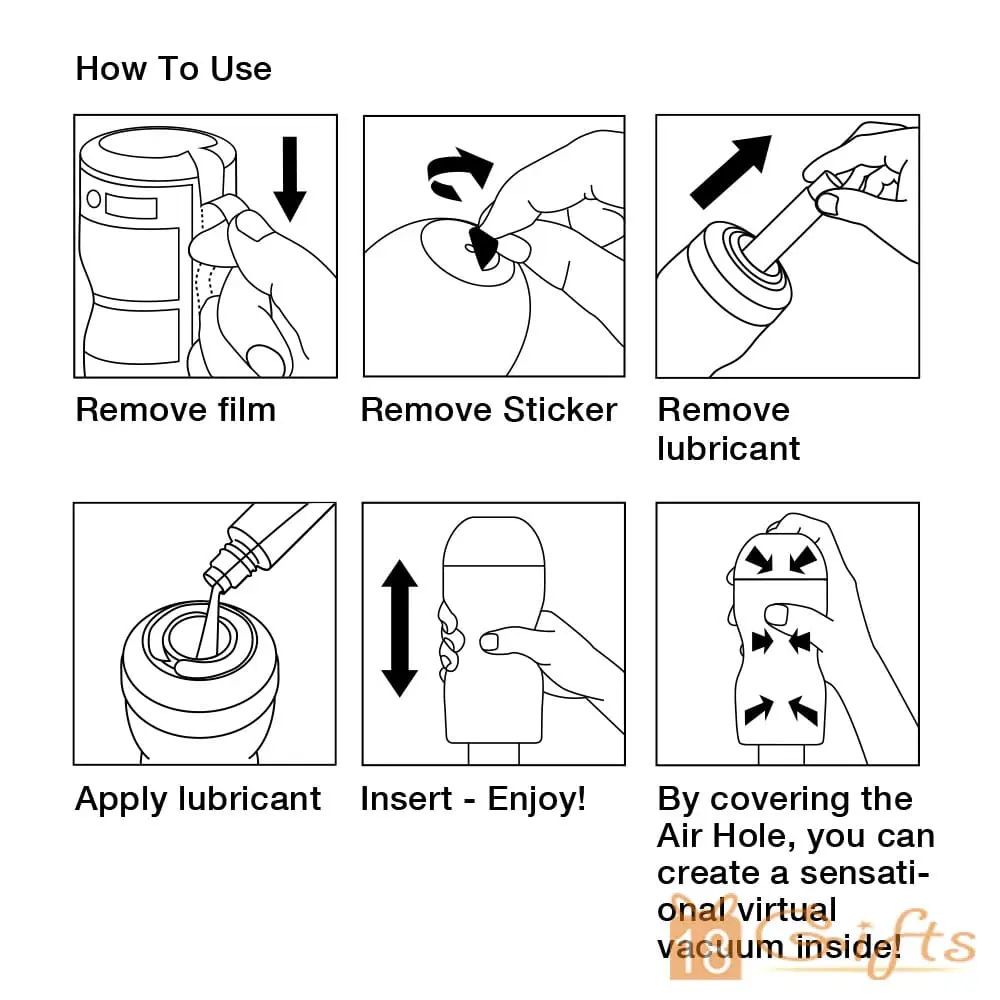 How To Use

Remove film

Remove Sticker

Remove lubricant

Apply lubricant

Insert - Enjoy!

By covering the Air Hole, you can create a sensational virtual vacuum inside!

18 Gifts